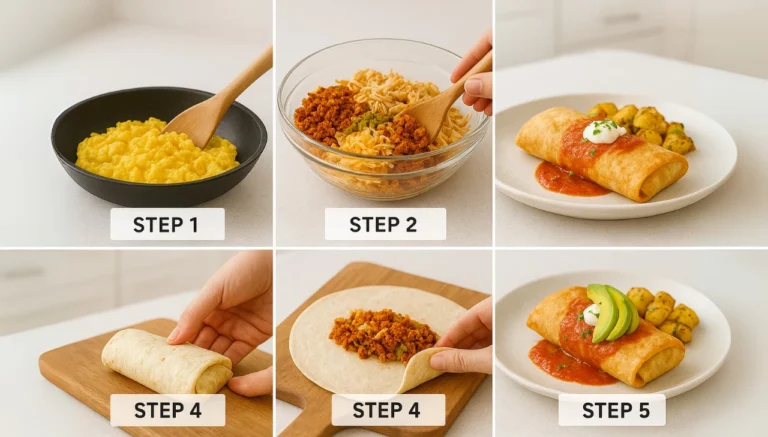 STEP 1

STEP 2

STEP 4

STEP 4

STEP 5