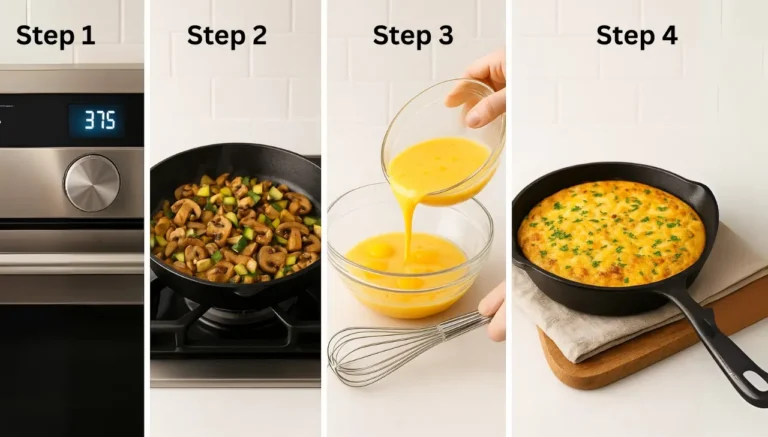 Step 1

375

Step 2

Step 3

Step 4