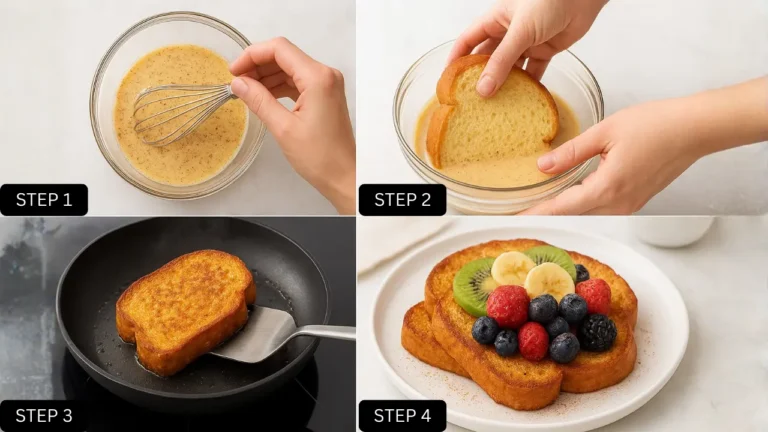 STEP 1

STEP 2

STEP 3

STEP 4