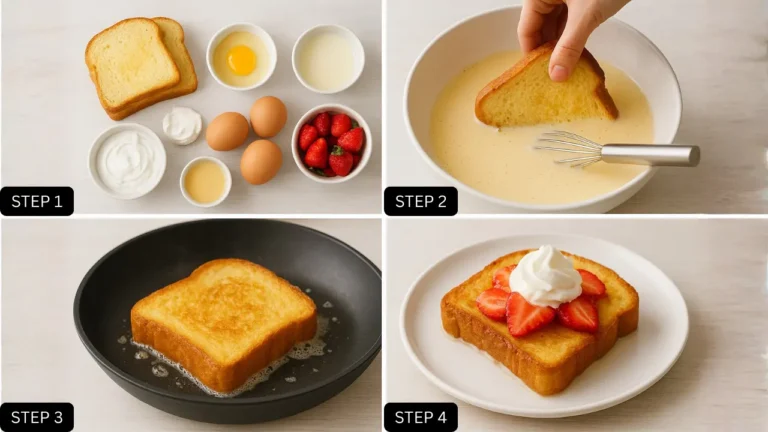 STEP 1

STEP 2

STEP 3

STEP 4